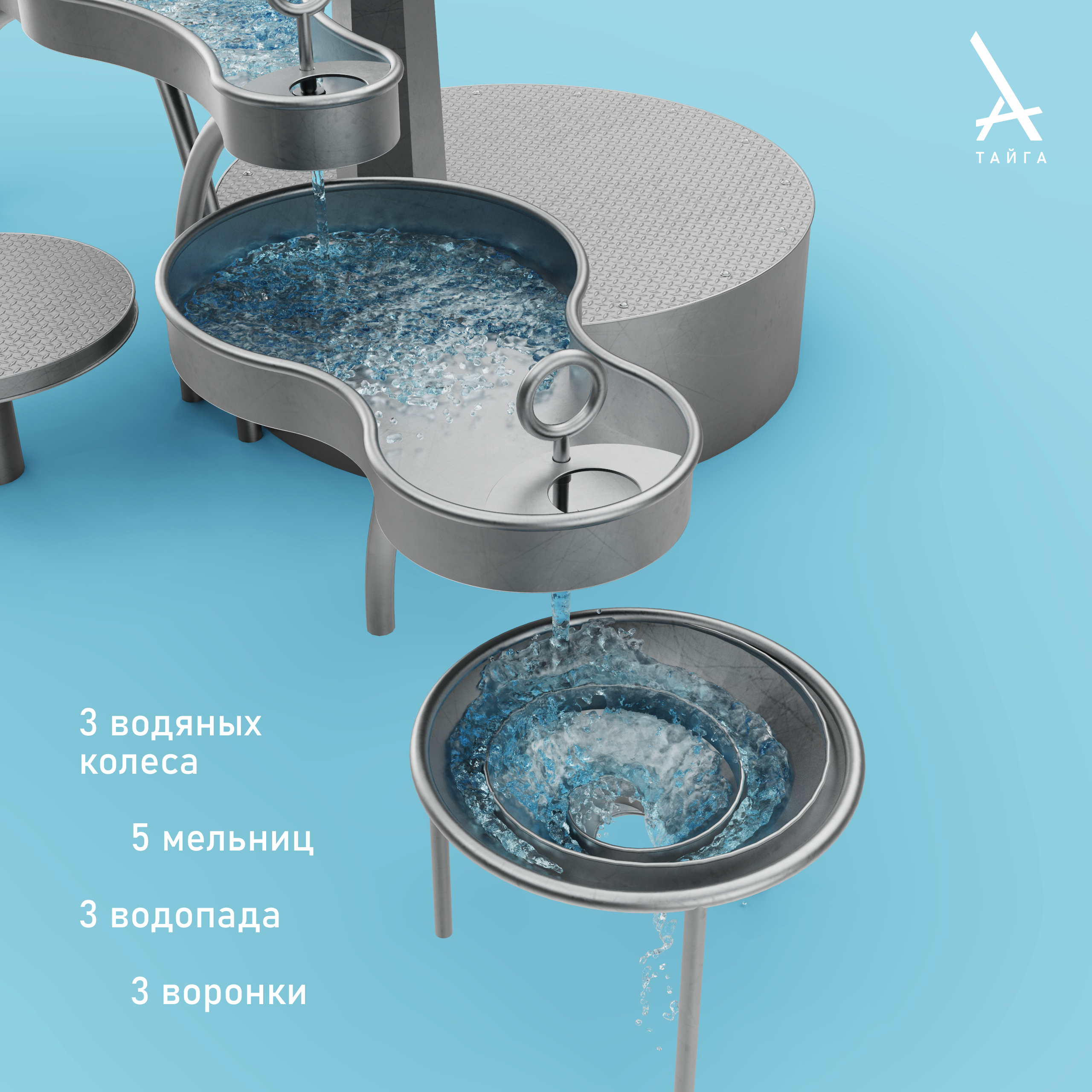 ТАЙГА

3 водяных колеса

5 мельниц

3 водопада

3 воронки